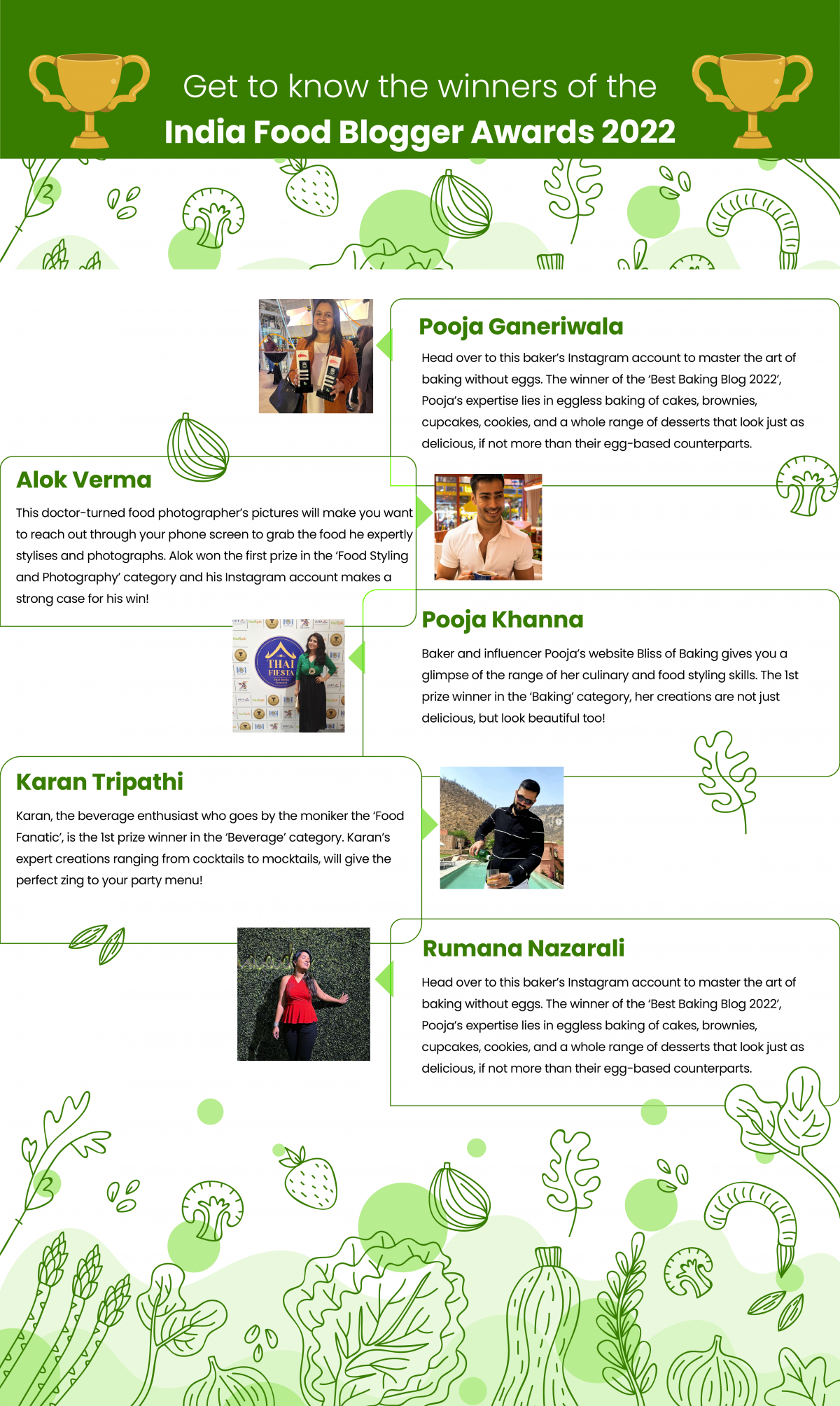 Get to know the winners of the
India Food Blogger Awards 2022

Pooja Ganeriwala

Head over to this baker's Instagram account to master the art of baking without eggs. The winner of the 'Best Baking Blog 2022', Pooja's expertise lies in eggless baking of cakes, brownies, cupcakes, cookies, and a whole range of desserts that look just as delicious, if not more than their egg-based counterparts.

Alok Verma

This doctor-turned food photographer's pictures will make you want to reach out through your phone screen to grab the food he expertly stylises and photographs. Alok won the first prize in the 'Food Styling and Photography' category and his Instagram account makes a strong case for his win!

THAI FIESTA

Pooja Khanna

Baker and influencer Pooja's website Bliss of Baking gives you a glimpse of the range of her culinary and food styling skills. The 1st prize winner in the 'Baking' category, her creations are not just delicious, but look beautiful too!

Karan Tripathi

Karan, the beverage enthusiast who goes by the moniker the 'Food Fanatic', is the 1st prize winner in the 'Beverage' category. Karan's expert creations ranging from cocktails to mocktails, will give the perfect zing to your party menu!

Rumana Nazarali

Head over to this baker's Instagram account to master the art of baking without eggs. The winner of the 'Best Baking Blog 2022', Pooja's expertise lies in eggless baking of cakes, brownies, cupcakes, cookies, and a whole range of desserts that look just as delicious, if not more than their egg-based counterparts.