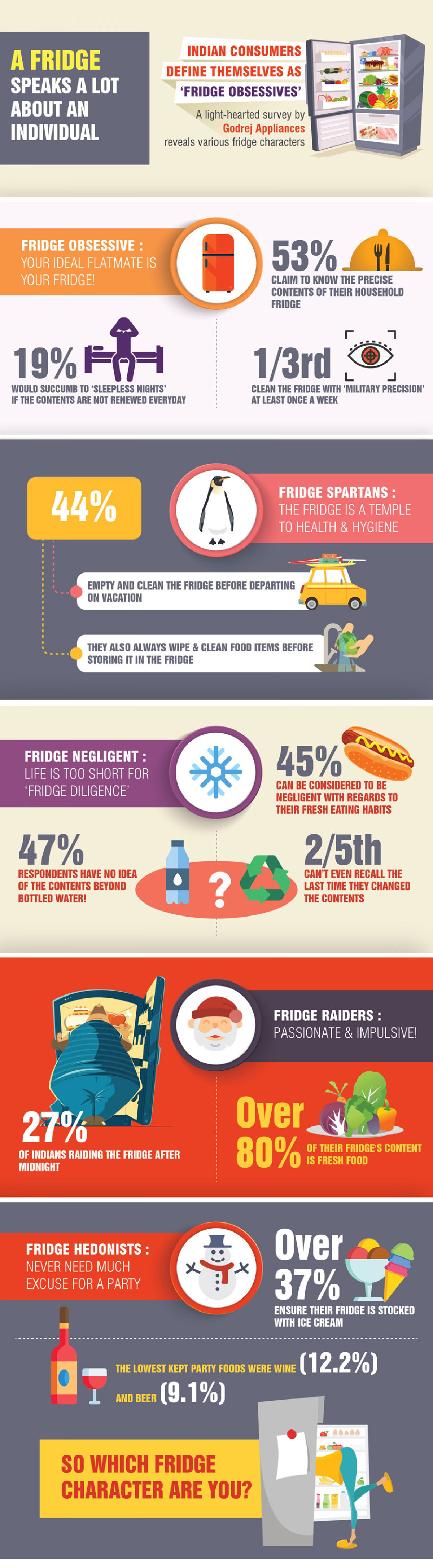 A FRIDGE SPEAKS A LOT ABOUT AN INDIVIDUAL

INDIAN CONSUMERS DEFINE THEMSELVES AS 'FRIDGE OBSESSIVES'

A light-hearted survey by Godrej Appliances reveals various fridge characters

FRIDGE OBSESSIVE : YOUR IDEAL FLATMATE IS YOUR FRIDGE!

53%
CLAIM TO KNOW THE PRECISE CONTENTS OF THEIR HOUSEHOLD FRIDGE

19%
WOULD SUCCUMB TO 'SLEEPLESS NIGHTS' IF THE CONTENTS ARE NOT RENEWED EVERYDAY

1/3rd
CLEAN THE FRIDGE WITH 'MILITARY PRECISION' AT LEAST ONCE A WEEK

44%

FRIDGE SPARTANS : THE FRIDGE IS A TEMPLE TO HEALTH & HYGIENE

EMPTY AND CLEAN THE FRIDGE BEFORE DEPARTING ON VACATION

THEY ALSO ALWAYS WIPE & CLEAN FOOD ITEMS BEFORE STORING IT IN THE FRIDGE

FRIDGE NEGLIGENT : LIFE IS TOO SHORT FOR 'FRIDGE DILIGENCE'

45%
CAN BE CONSIDERED TO BE NEGLIGENT WITH REGARDS TO THEIR FRESH EATING HABITS

47%
RESPONDENTS HAVE NO IDEA OF THE CONTENTS BEYOND BOTTLED WATER!

?

2/5th
CAN'T EVEN RECALL THE LAST TIME THEY CHANGED THE CONTENTS

FRIDGE RAIDERS : PASSIONATE & IMPULSIVE!

27%
OF INDIANS RAIDING THE FRIDGE AFTER MIDNIGHT

Over 80%
OF THEIR FRIDGE'S CONTENT IS FRESH FOOD

FRIDGE HEDONISTS : NEVER NEED MUCH EXCUSE FOR A PARTY

Over 37%
ENSURE THEIR FRIDGE IS STOCKED WITH ICE CREAM

THE LOWEST KEPT PARTY FOODS WERE WINE (12.2%) AND BEER (9.1%)

SO WHICH FRIDGE CHARACTER ARE YOU?