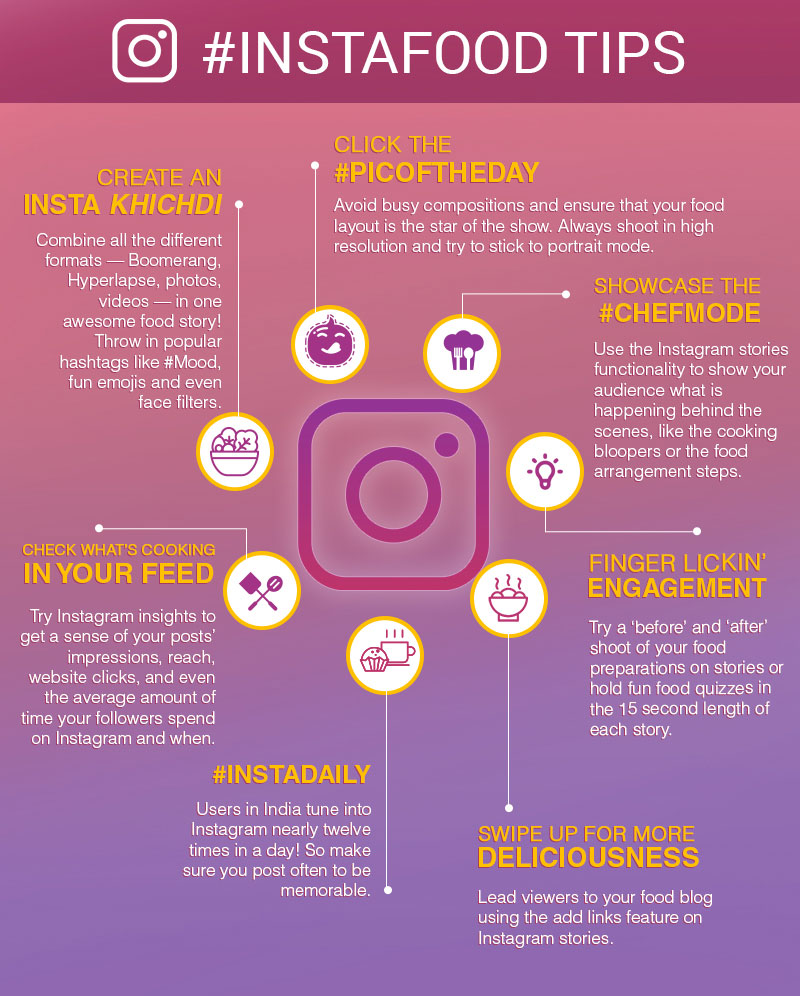 #INSTAFOOD TIPS

CREATE AN INSTA KHICHDI

Combine all the different formats — Boomerang, Hyperlapse, photos, videos — in one awesome food story! Throw in popular hashtags like #Mood, fun emojis and even face filters.

CLICK THE #PICOFTHEDAY

Avoid busy compositions and ensure that your food layout is the star of the show. Always shoot in high resolution and try to stick to portrait mode.

SHOWCASE THE #CHEFMODE

Use the Instagram stories functionality to show your audience what is happening behind the scenes, like the cooking bloopers or the food arrangement steps.

CHECK WHAT'S COOKING IN YOUR FEED

Try Instagram insights to get a sense of your posts' impressions, reach, website clicks, and even the average amount of time your followers spend on Instagram and when.

FINGER LICKIN' ENGAGEMENT

Try a 'before' and 'after' shoot of your food preparations on stories or hold fun food quizzes in the 15 second length of each story.

#INSTADAILY

Users in India tune into Instagram nearly twelve times in a day! So make sure you post often to be memorable.

SWIPE UP FOR MORE DELICIOUSNESS

Lead viewers to your food blog using the add links feature on Instagram stories.