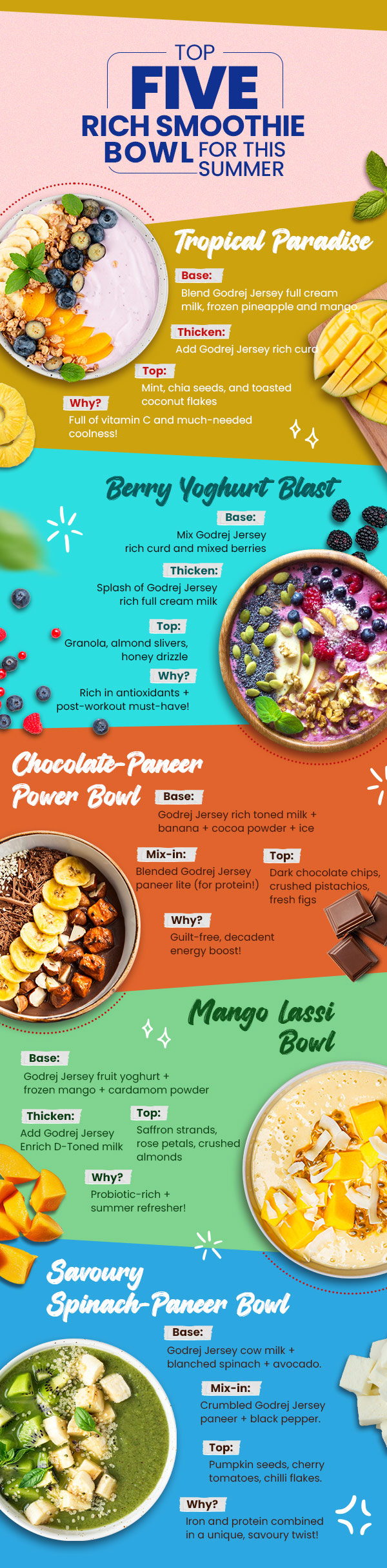 TOP
FIVE
RICH SMOOTHIE BOWL FOR THIS SUMMER

Tropical Paradise

Base:
Blend Godrej Jersey full cream milk, frozen pineapple and mango

Thicken:
Add Godrej Jersey rich curd

Top:
Mint, chia seeds, and toasted coconut flakes

Why?
Full of vitamin C and much-needed coolness!

Berry Yoghurt Blast

Base:
Mix Godrej Jersey rich curd and mixed berries

Thicken:
Splash of Godrej Jersey rich full cream milk

Top:
Granola, almond slivers, honey drizzle

Why?
Rich in antioxidants + post-workout must-have!

Chocolate-Paneer Power Bowl

Base:
Godrej Jersey rich toned milk + banana + cocoa powder + ice

Mix-in:
Blended Godrej Jersey paneer lite (for protein!)

Top:
Dark chocolate chips, crushed pistachios, fresh figs

Why?
Guilt-free, decadent energy boost!

Mango Lassi Bowl

Base:
Godrej Jersey fruit yoghurt + frozen mango + cardamom powder

Thicken:
Add Godrej Jersey Enrich D-Toned milk

Top:
Saffron strands, rose petals, crushed almonds

Why?
Probiotic-rich + summer refresher!

Savoury Spinach-Paneer Bowl

Base:
Godrej Jersey cow milk + blanched spinach + avocado.

Mix-in:
Crumbled Godrej Jersey paneer + black pepper.

Top:
Pumpkin seeds, cherry tomatoes, chilli flakes.

Why?
Iron and protein combined in a unique, savoury twist!