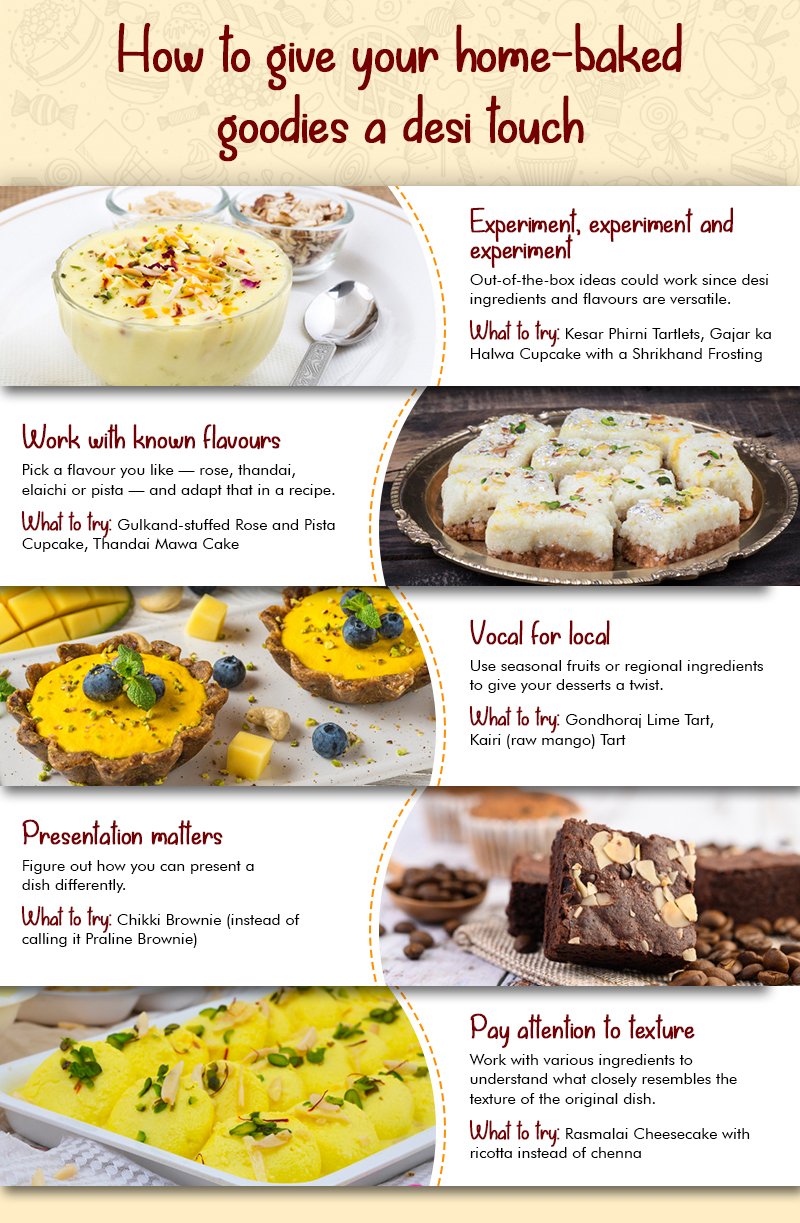 How to give your home-baked goodies a desi touch

Experiment, experiment and experiment

Out-of-the-box ideas could work since desi ingredients and flavours are versatile.

What to try: Kesar Phirni Tartlets, Gajar ka Halwa Cupcake with a Shrikhand Frosting

Work with known flavours

Pick a flavour you like — rose, thandai, elaichi or pista — and adapt that in a recipe.

What to try: Gulkand-stuffed Rose and Pista Cupcake, Thandai Mawa Cake

Vocal for local

Use seasonal fruits or regional ingredients to give your desserts a twist.

What to try: Gondhoraj Lime Tart, Kairi (raw mango) Tart

Presentation matters

Figure out how you can present a dish differently.

What to try: Chikki Brownie (instead of calling it Praline Brownie)

Pay attention to texture

Work with various ingredients to understand what closely resembles the texture of the original dish.

What to try: Rasmalai Cheesecake with ricotta instead of chenna