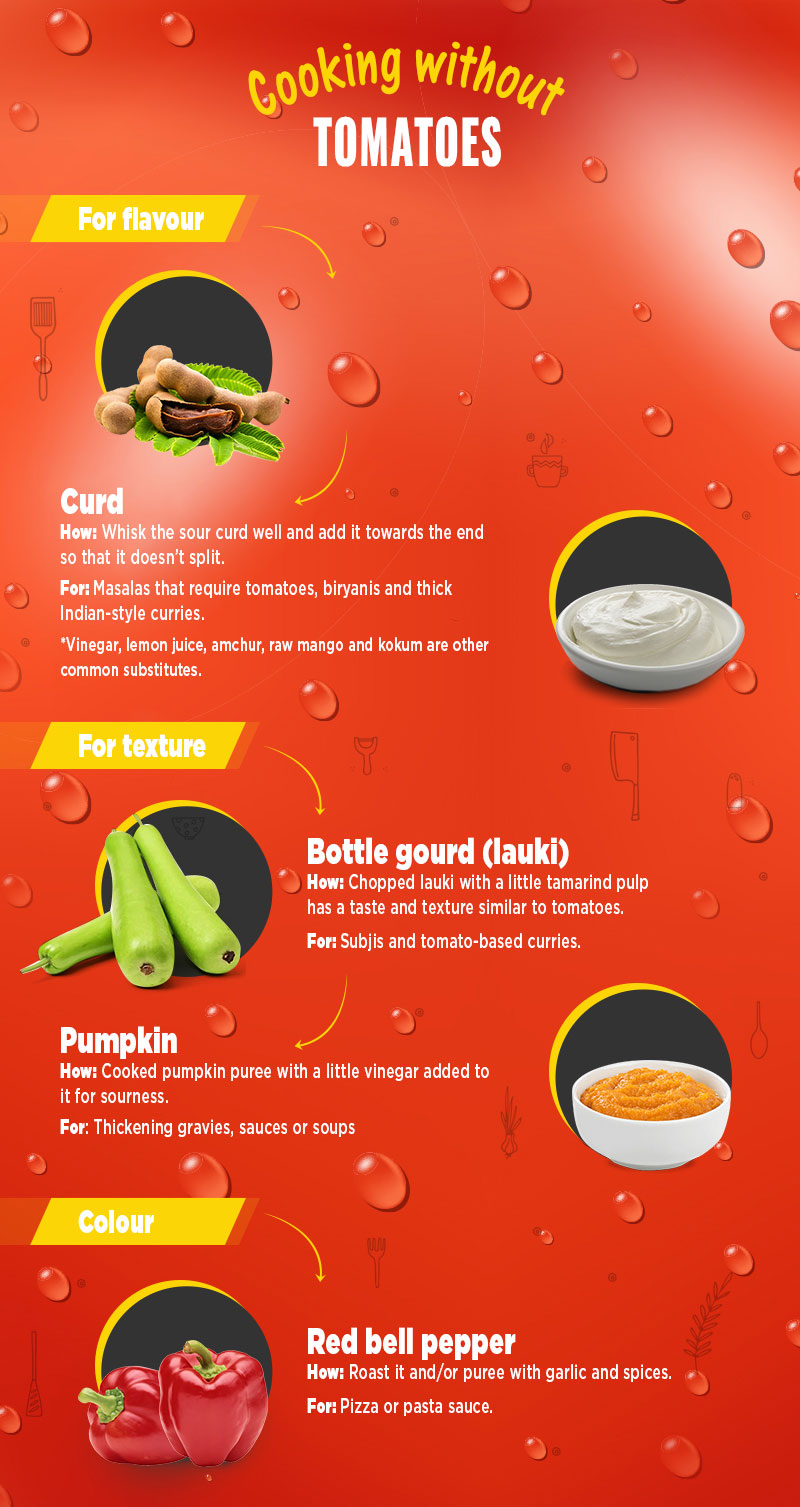 Cooking without
TOMATOES

For flavour

Curd
How: Whisk the sour curd well and add it towards the end so that it doesn't split.
For: Masalas that require tomatoes, biryanis and thick Indian-style curries.
*Vinegar, lemon juice, amchur, raw mango and kokum are other common substitutes.

For texture

Bottle gourd (lauki)
How: Chopped lauki with a little tamarind pulp has a taste and texture similar to tomatoes.
For: Subjis and tomato-based curries.

Pumpkin
How: Cooked pumpkin puree with a little vinegar added to it for sourness.
For: Thickening gravies, sauces or soups

Colour

Red bell pepper
How: Roast it and/or puree with garlic and spices.
For: Pizza or pasta sauce.