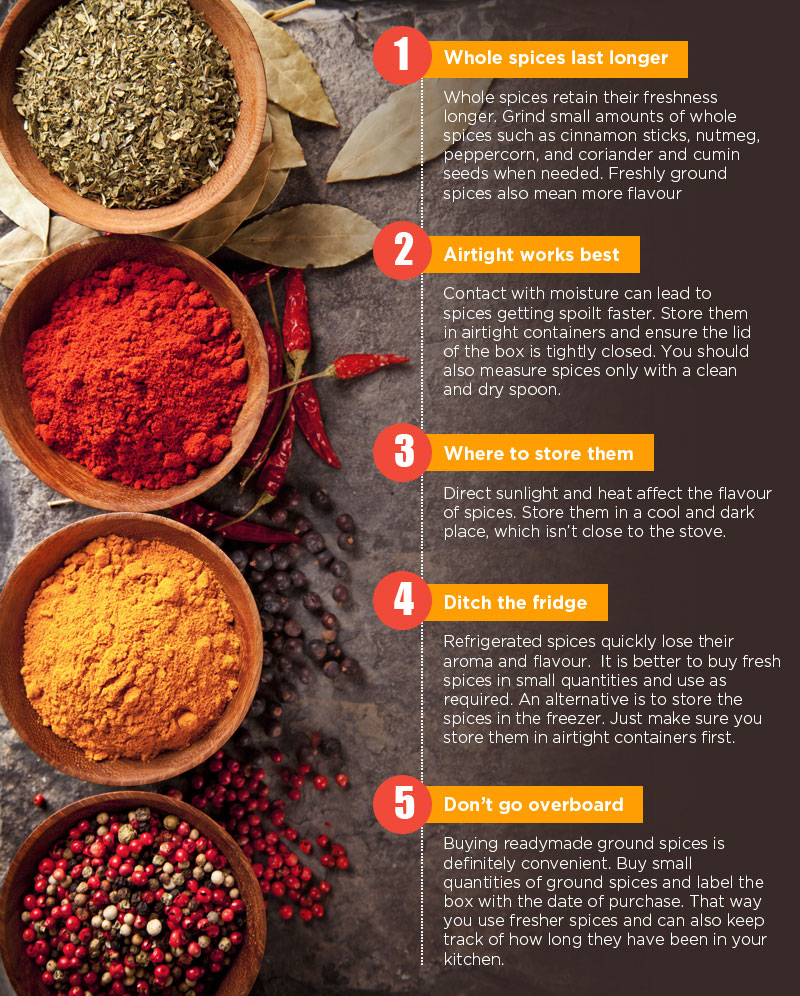 1 Whole spices last longer

Whole spices retain their freshness longer. Grind small amounts of whole spices such as cinnamon sticks, nutmeg, peppercorn, and coriander and cumin seeds when needed. Freshly ground spices also mean more flavour

2 Airtight works best

Contact with moisture can lead to spices getting spoilt faster. Store them in airtight containers and ensure the lid of the box is tightly closed. You should also measure spices only with a clean and dry spoon.

3 Where to store them

Direct sunlight and heat affect the flavour of spices. Store them in a cool and dark place, which isn't close to the stove.

4 Ditch the fridge

Refrigerated spices quickly lose their aroma and flavour. It is better to buy fresh spices in small quantities and use as required. An alternative is to store the spices in the freezer. Just make sure you store them in airtight containers first.

5 Don't go overboard

Buying readymade ground spices is definitely convenient. Buy small quantities of ground spices and label the box with the date of purchase. That way you use fresher spices and can also keep track of how long they have been in your kitchen.