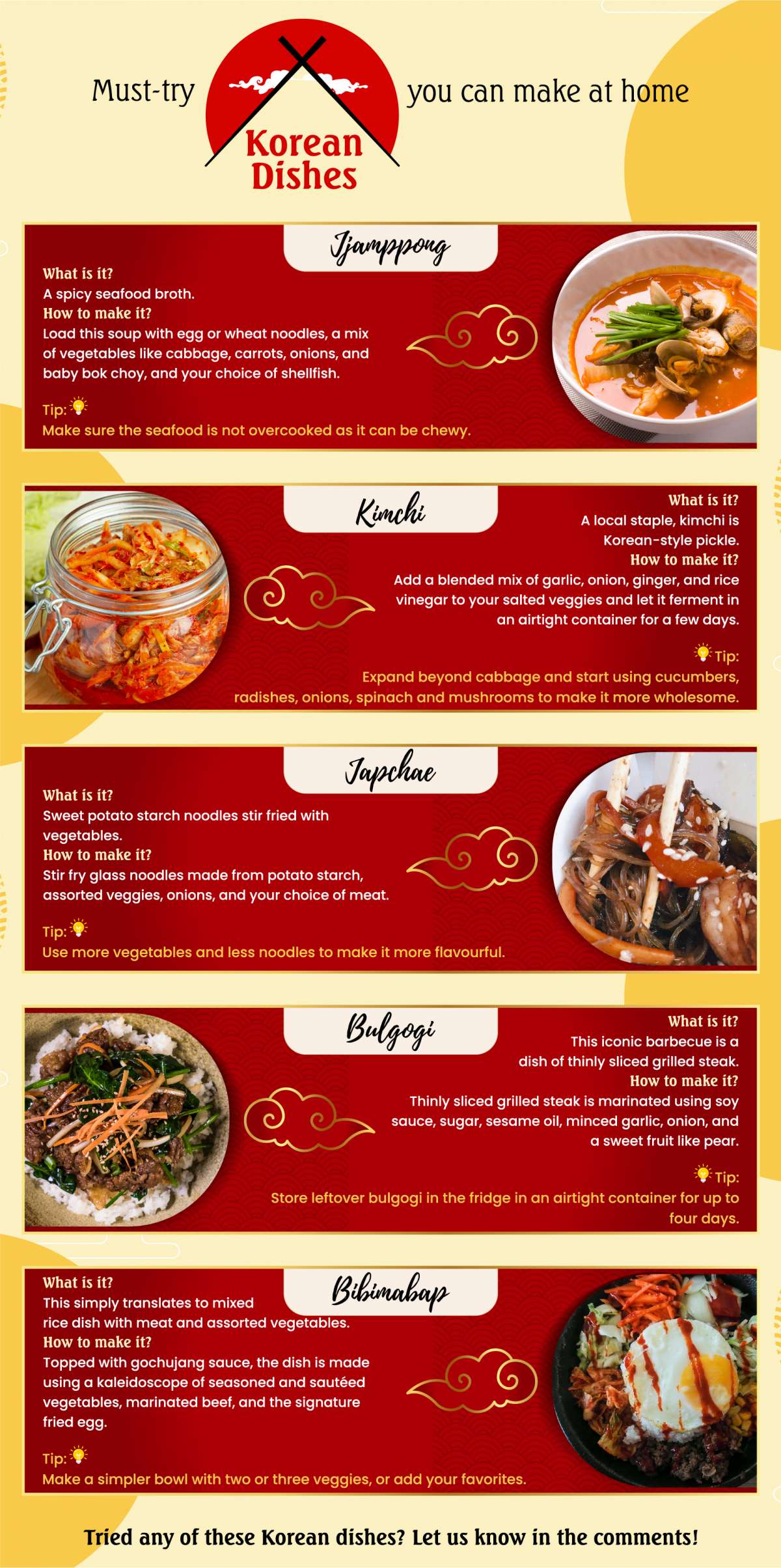 Must-try Korean Dishes you can make at home

Jjamppong

What is it?
A spicy seafood broth.
How to make it?
Load this soup with egg or wheat noodles, a mix of vegetables like cabbage, carrots, onions, and baby bok choy, and your choice of shellfish.

Tip:
Make sure the seafood is not overcooked as it can be chewy.

Kimchi

What is it?
A local staple, kimchi is Korean-style pickle.
How to make it?
Add a blended mix of garlic, onion, ginger, and rice vinegar to your salted veggies and let it ferment in an airtight container for a few days.

Tip:
Expand beyond cabbage and start using cucumbers, radishes, onions, spinach and mushrooms to make it more wholesome.

Japchae

What is it?
Sweet potato starch noodles stir fried with vegetables.
How to make it?
Stir fry glass noodles made from potato starch, assorted veggies, onions, and your choice of meat.

Tip:
Use more vegetables and less noodles to make it more flavourful.

Bulgogi

What is it?
This iconic barbecue is a dish of thinly sliced grilled steak.
How to make it?
Thinly sliced grilled steak is marinated using soy sauce, sugar, sesame oil, minced garlic, onion, and a sweet fruit like pear.

Tip:
Store leftover bulgogi in the fridge in an airtight container for up to four days.

Bibimabap

What is it?
This simply translates to mixed rice dish with meat and assorted vegetables.
How to make it?
Topped with gochujang sauce, the dish is made using a kaleidoscope of seasoned and sautéed vegetables, marinated beef, and the signature fried egg.

Tip:
Make a simpler bowl with two or three veggies, or add your favorites.

Tried any of these Korean dishes? Let us know in the comments!