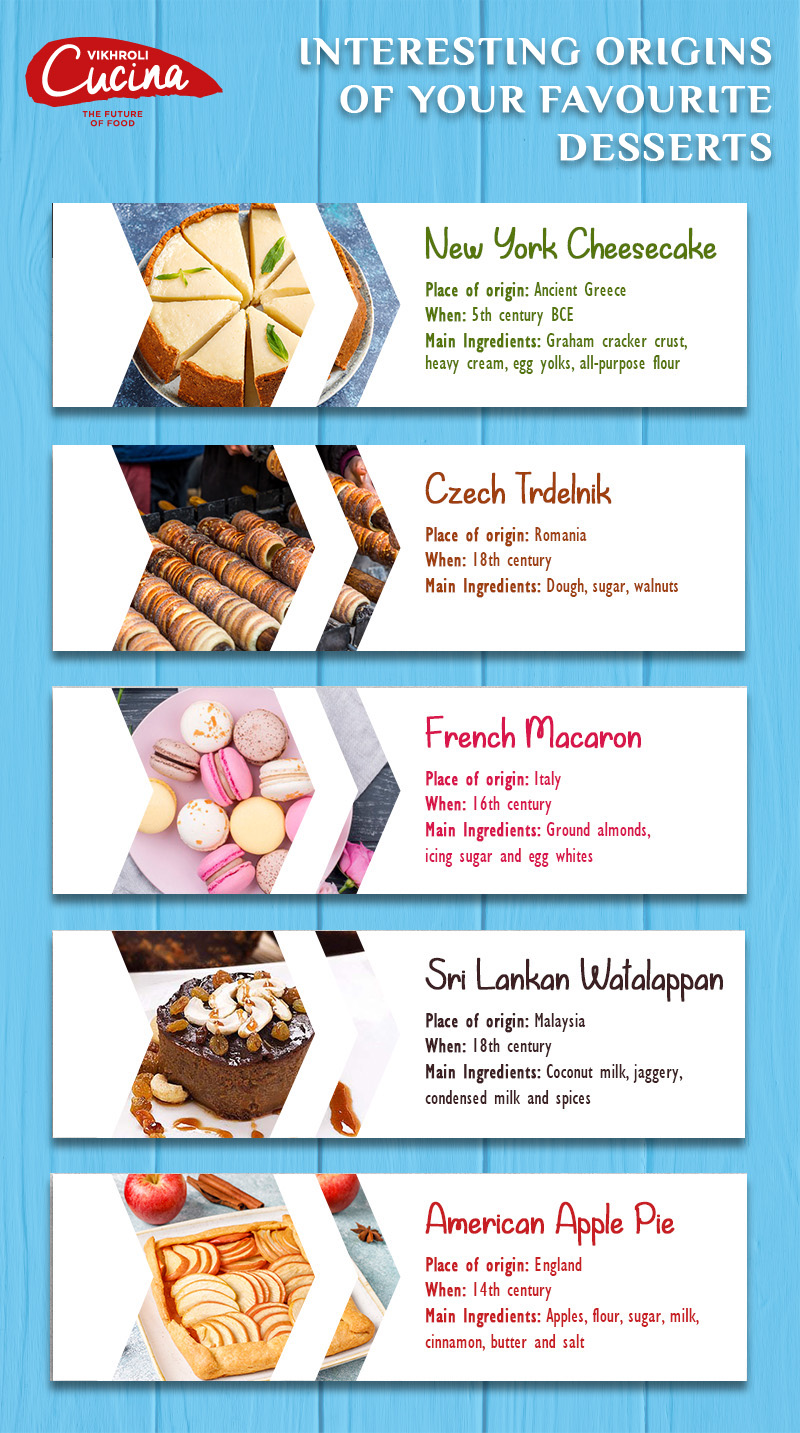 VIKHROLI
Cucina
THE FUTURE OF FOOD

INTERESTING ORIGINS OF YOUR FAVOURITE DESSERTS

New York Cheesecake

Place of origin: Ancient Greece
When: 5th century BCE
Main Ingredients: Graham cracker crust, heavy cream, egg yolks, all-purpose flour

Czech Trdelnik

Place of origin: Romania
When: 18th century
Main Ingredients: Dough, sugar, walnuts

French Macaron

Place of origin: Italy
When: 16th century
Main Ingredients: Ground almonds, icing sugar and egg whites

Sri Lankan Watalappan

Place of origin: Malaysia
When: 18th century
Main Ingredients: Coconut milk, jaggery, condensed milk and spices

American Apple Pie

Place of origin: England
When: 14th century
Main Ingredients: Apples, flour, sugar, milk, cinnamon, butter and salt