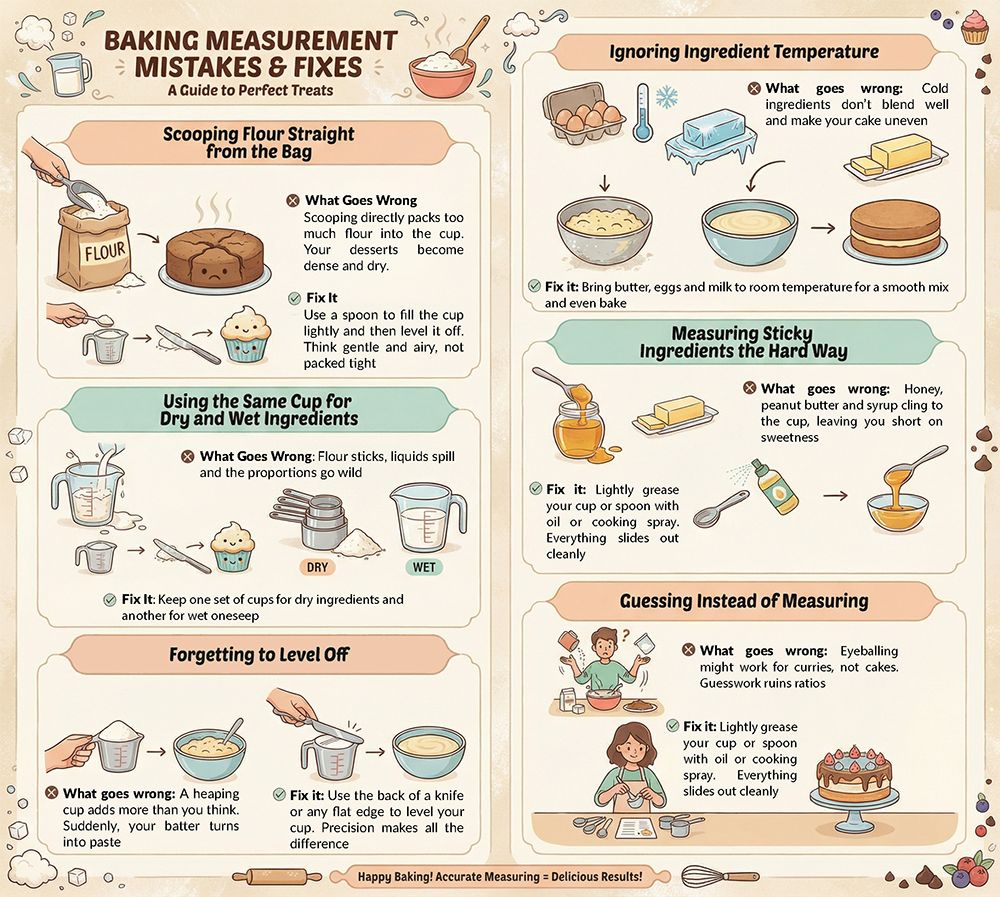 BAKING MEASUREMENT MISTAKES & FIXES
A Guide to Perfect Treats

Scooping Flour Straight from the Bag

FLOUR

What Goes Wrong
Scooping directly packs too much flour into the cup. Your desserts become dense and dry.

Fix It
Use a spoon to fill the cup lightly and then level it off. Think gentle and airy, not packed tight

Using the Same Cup for Dry and Wet Ingredients

What Goes Wrong: Flour sticks, liquids spill and the proportions go wild

DRY
WET

Fix It: Keep one set of cups for dry ingredients and another for wet oneseep

Forgetting to Level Off

What goes wrong: A heaping cup adds more than you think. Suddenly, your batter turns into paste

Fix it: Use the back of a knife or any flat edge to level your cup. Precision makes all the difference

Ignoring Ingredient Temperature

What goes wrong: Cold ingredients don't blend well and make your cake uneven

Fix it: Bring butter, eggs and milk to room temperature for a smooth mix and even bake

Measuring Sticky Ingredients the Hard Way

What goes wrong: Honey, peanut butter and syrup cling to the cup, leaving you short on sweetness

Fix it: Lightly grease your cup or spoon with oil or cooking spray. Everything slides out cleanly

Guessing Instead of Measuring

What goes wrong: Eyeballing might work for curries, not cakes. Guesswork ruins ratios

Fix it: Lightly grease your cup or spoon with oil or cooking spray. Everything slides out cleanly

Happy Baking! Accurate Measuring = Delicious Results!