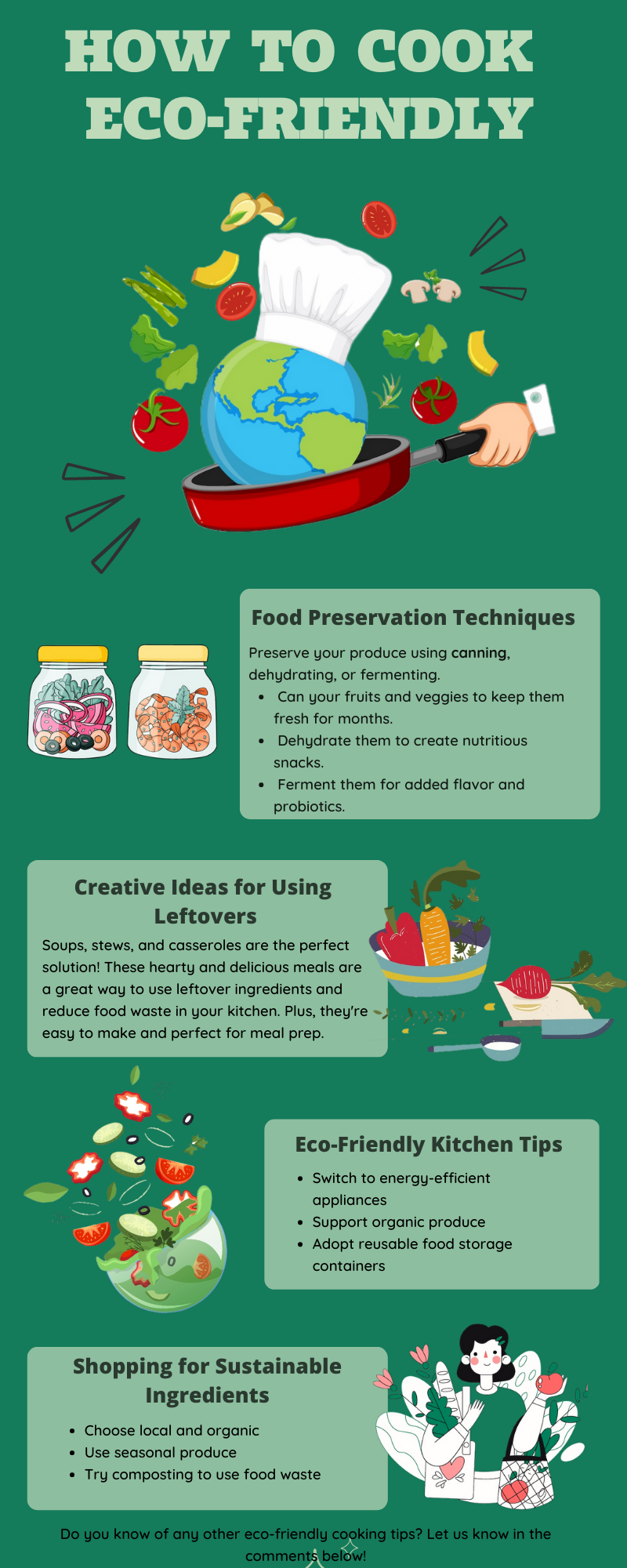 HOW TO COOK ECO-FRIENDLY

Food Preservation Techniques

Preserve your produce using canning, dehydrating, or fermenting.

- Can your fruits and veggies to keep them fresh for months.
- Dehydrate them to create nutritious snacks.
- Ferment them for added flavor and probiotics.

Creative Ideas for Using Leftovers

Soups, stews, and casseroles are the perfect solution! These hearty and delicious meals are a great way to use leftover ingredients and reduce food waste in your kitchen. Plus, they're easy to make and perfect for meal prep.

Eco-Friendly Kitchen Tips

- Switch to energy-efficient appliances
- Support organic produce
- Adopt reusable food storage containers

Shopping for Sustainable Ingredients

- Choose local and organic
- Use seasonal produce
- Try composting to use food waste

Do you know of any other eco-friendly cooking tips? Let us know in the comments below!